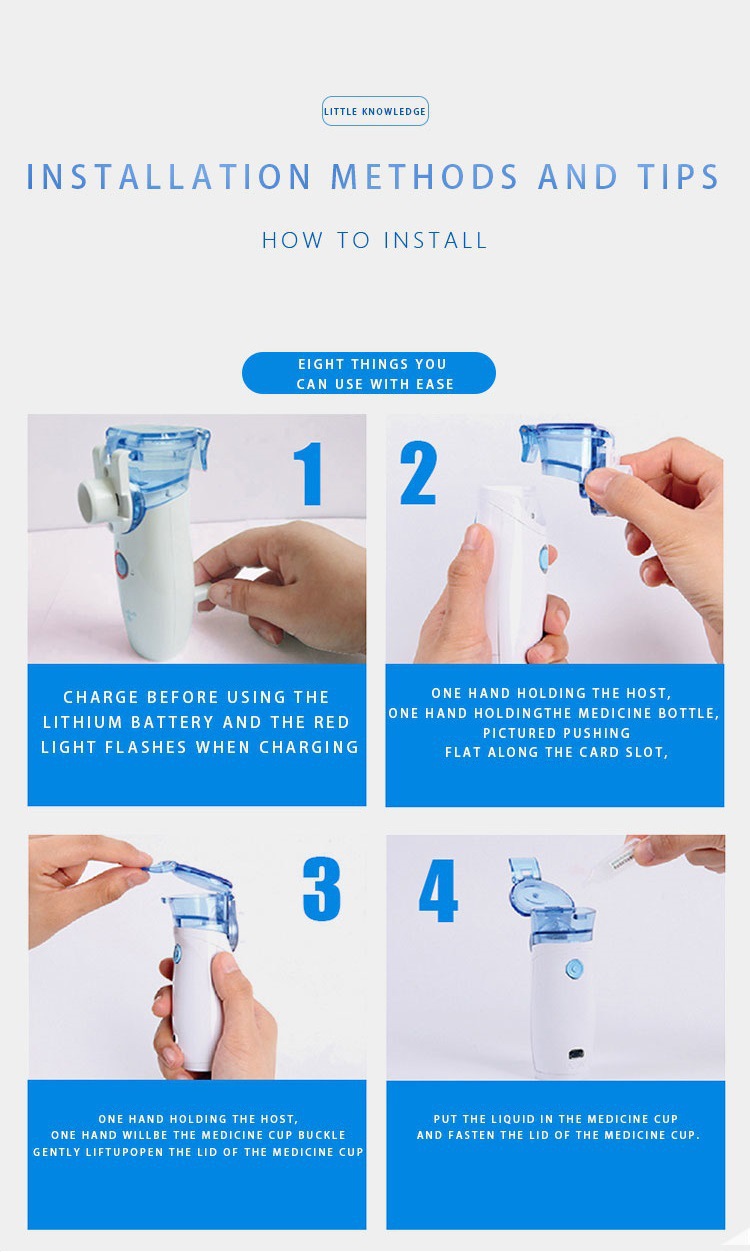 LITTLE KNOWLEDGE

INSTALLATION METHODS AND TIPS

HOW TO INSTALL

EIGHT THINGS YOU CAN USE WITH EASE

1

CHARGE BEFORE USING THE LITHIUM BATTERY AND THE RED LIGHT FLASHES WHEN CHARGING

2

ONE HAND HOLDING THE HOST, ONE HAND HOLDINGTHE MEDICINE BOTTLE, PICTURED PUSHING FLAT ALONG THE CARD SLOT,

3

ONE HAND HOLDING THE HOST, ONE HAND WILLBE THE MEDICINE CUP BUCKLE GENTLY LIFTUPOPEN THE LID OF THE MEDICINE CUP

4

PUT THE LIQUID IN THE MEDICINE CUP AND FASTEN THE LID OF THE MEDICINE CUP.